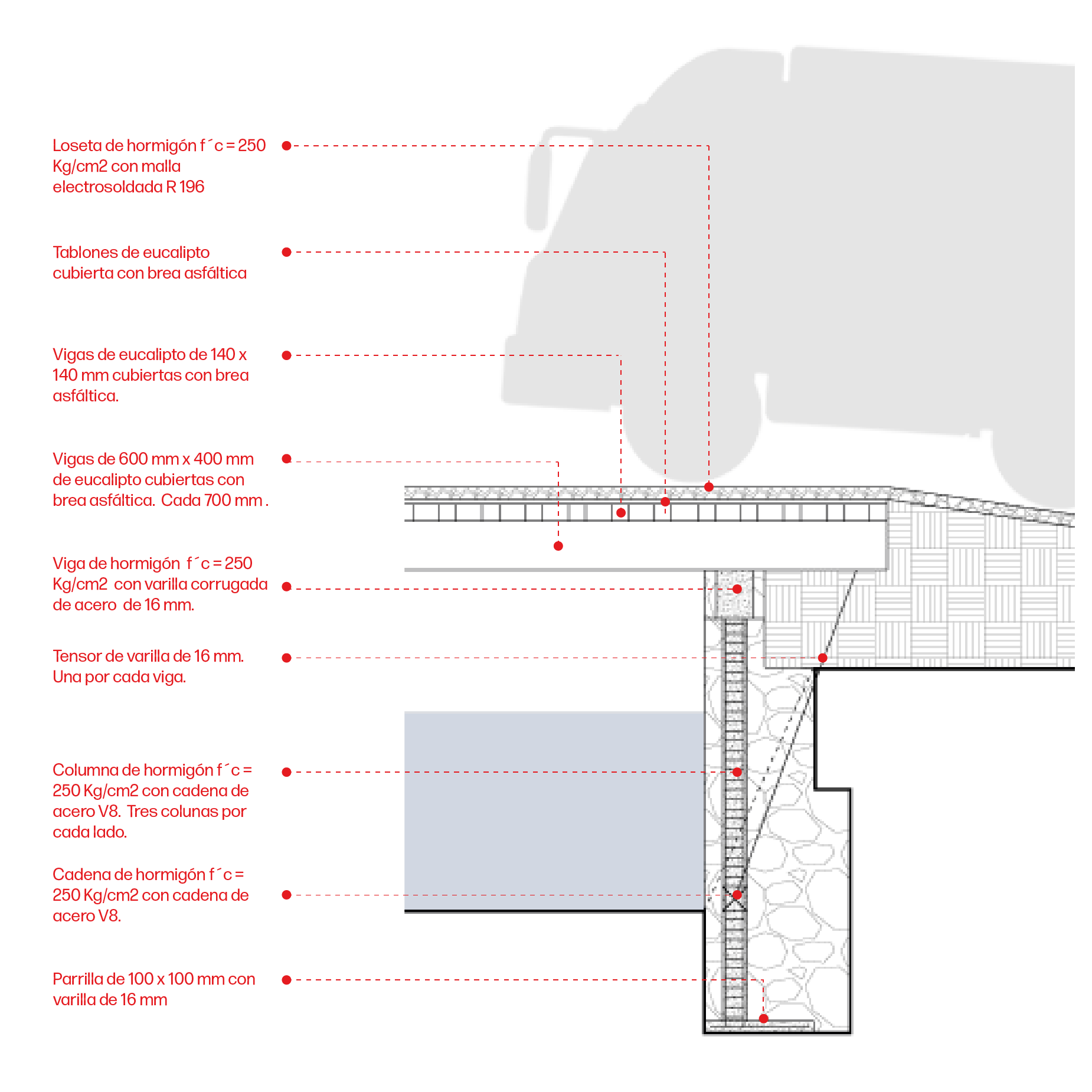 Loseta de hormigón f´c = 250 Kg/cm2 con malla electrosoldada R 196

Tablones de eucalipto cubierta con brea asfáltica

Vigas de eucalipto de 140 x 140 mm cubiertas con brea asfáltica.

Vigas de 600 mm x 400 mm de eucalipto cubiertas con brea asfáltica. Cada 700 mm .

Viga de hormigón f´c = 250 Kg/cm2 con varilla corrugada de acero de 16 mm.

Tensor de varilla de 16 mm. Una por cada viga.

Columna de hormigón f´c = 250 Kg/cm2 con cadena de acero V8. Tres colunas por cada lado.

Cadena de hormigón f´c = 250 Kg/cm2 con cadena de acero V8.

Parrilla de 100 x 100 mm con varilla de 16 mm